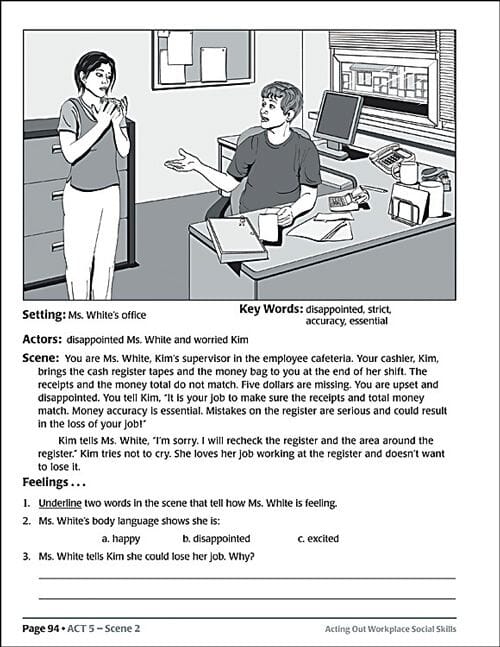 Setting: Ms. White's office

Key Words: disappointed, strict, accuracy, essential

Actors: disappointed Ms. White and worried Kim

Scene: You are Ms. White, Kim's supervisor in the employee cafeteria. Your cashier, Kim, brings the cash register tapes and the money bag to you at the end of her shift. The receipts and the money total do not match. Five dollars are missing. You are upset and disappointed. You tell Kim, "It is your job to make sure the receipts and total money match. Money accuracy is essential. Mistakes on the register are serious and could result in the loss of your job!"

Kim tells Ms. White, "I'm sorry. I will recheck the register and the area around the register." Kim tries not to cry. She loves her job working at the register and doesn't want to lose it.

Feelings . . .

1. Underline two words in the scene that tell how Ms. White is feeling.

2. Ms. White's body language shows she is:

a. happy b. disappointed c. excited

3. Ms. White tells Kim she could lose her job. Why?

Page 94 • ACT 5 – Scene 2

Acting Out Workplace Social Skills